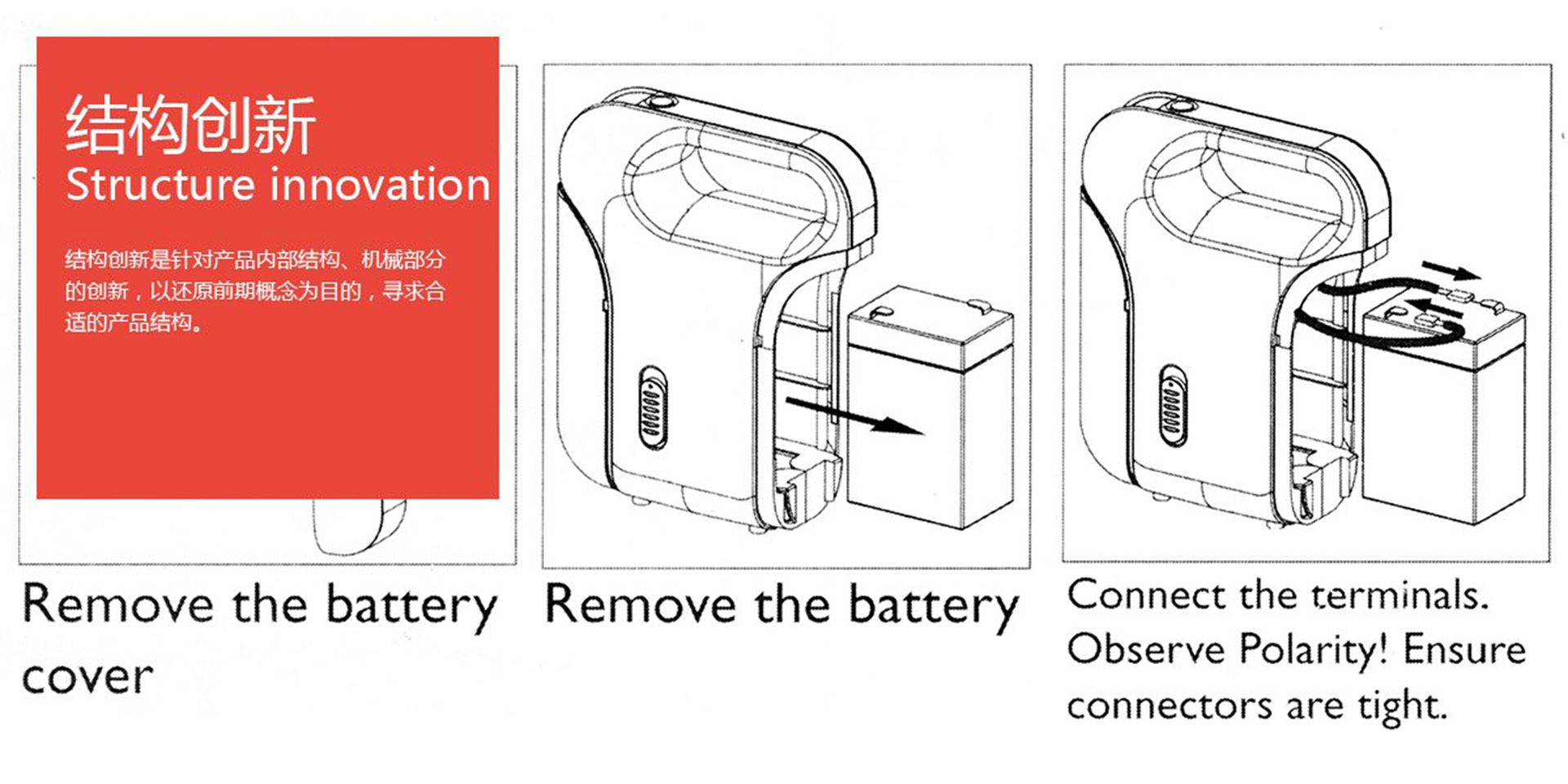 结构创新
Structure innovation

结构创新是针对产品内部结构、机械部分的创新，以还原前期概念为目的，寻求合适的产品结构。

Remove the battery cover

Remove the battery

Connect the terminals. Observe Polarity! Ensure connectors are tight.